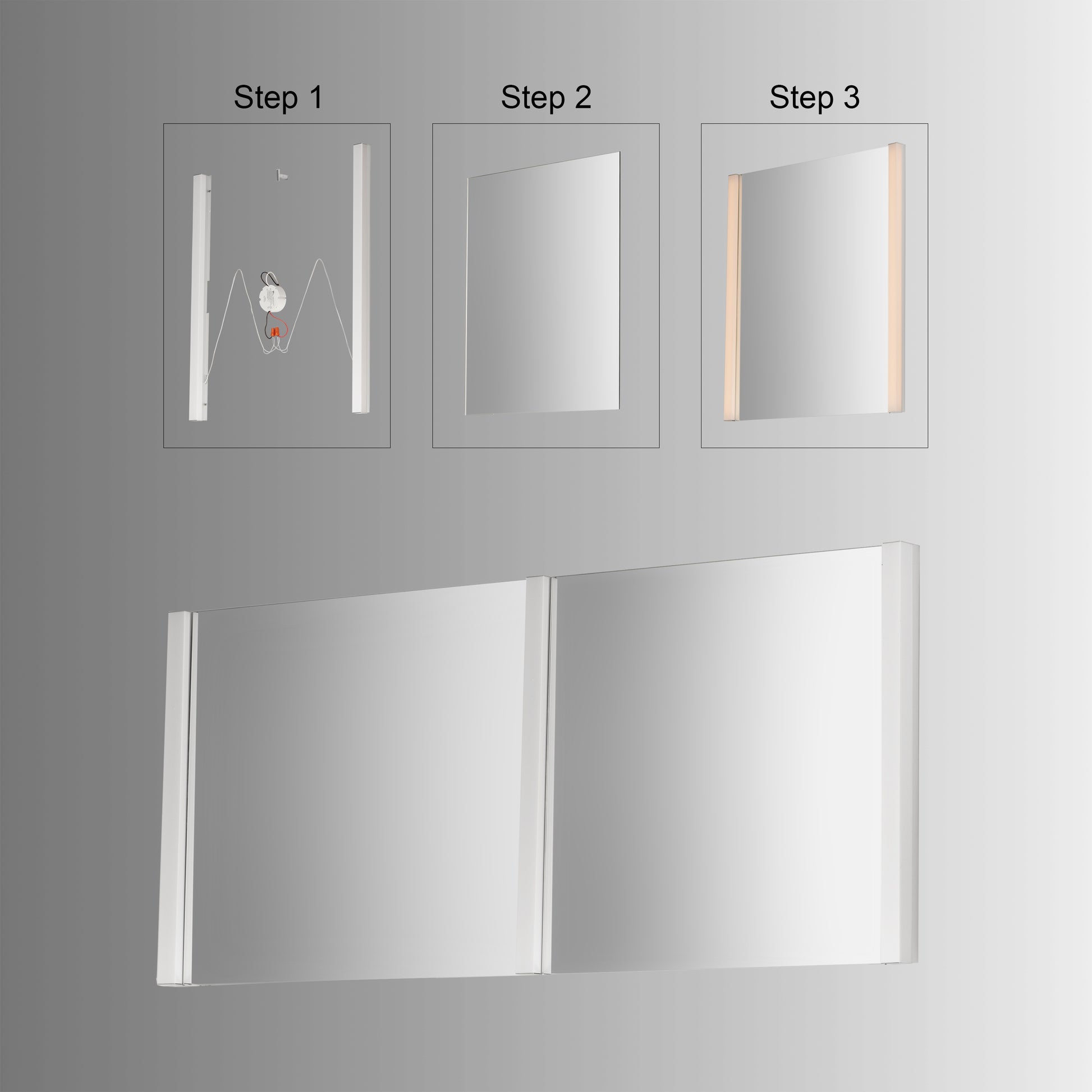 Step 1

Step 2

Step 3