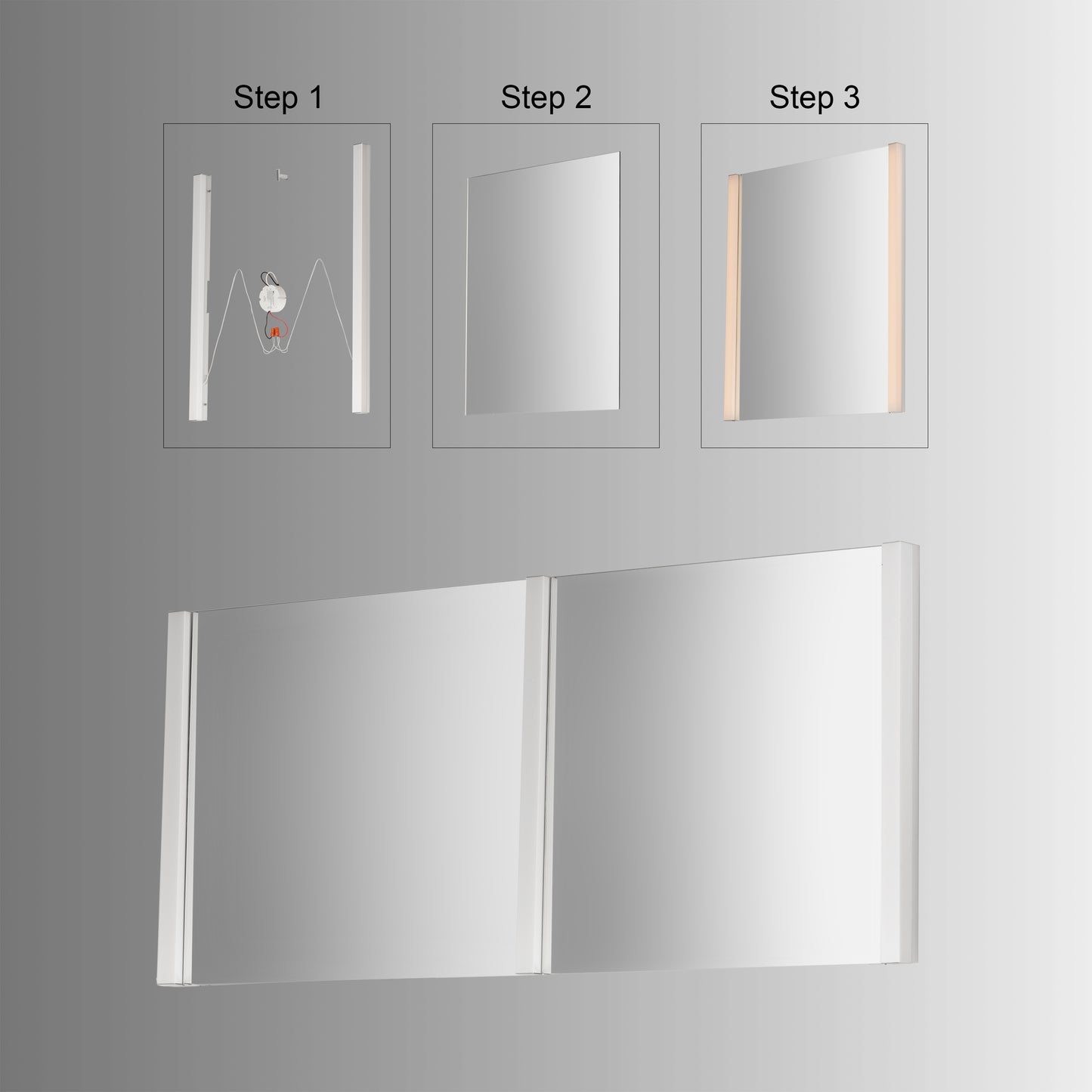 Step 1

Step 2

Step 3